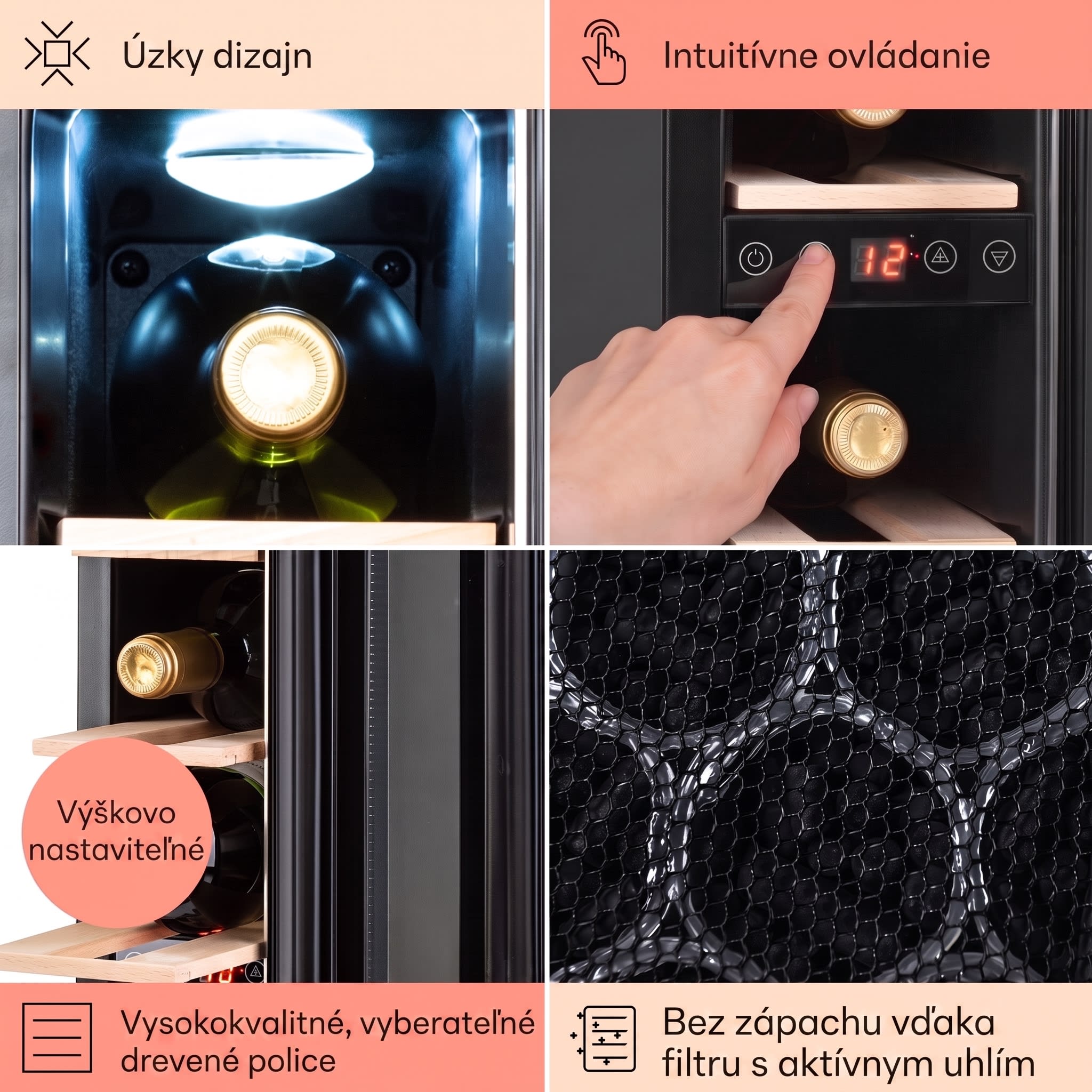 Úzky dizajn

Intuitívne ovládanie

12

Výškovo nastaviteľné

Vysokokvalitné, vyberateľné drevené police

Bez zápachu vďaka filtru s aktívnym uhlím